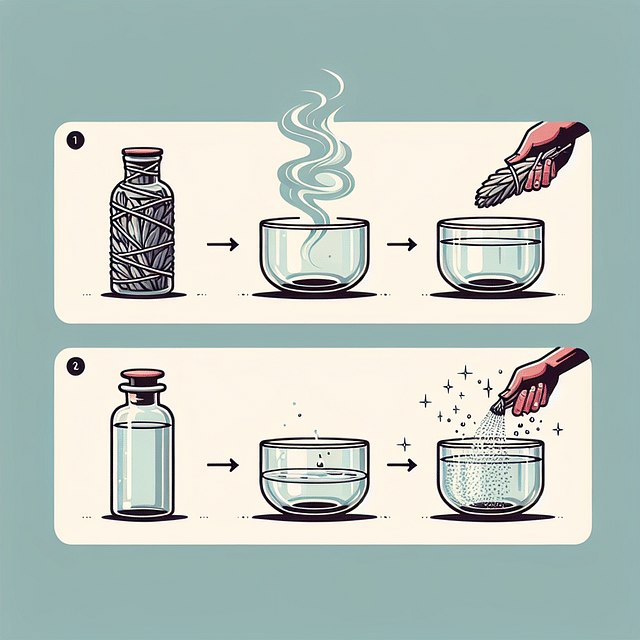 1

2