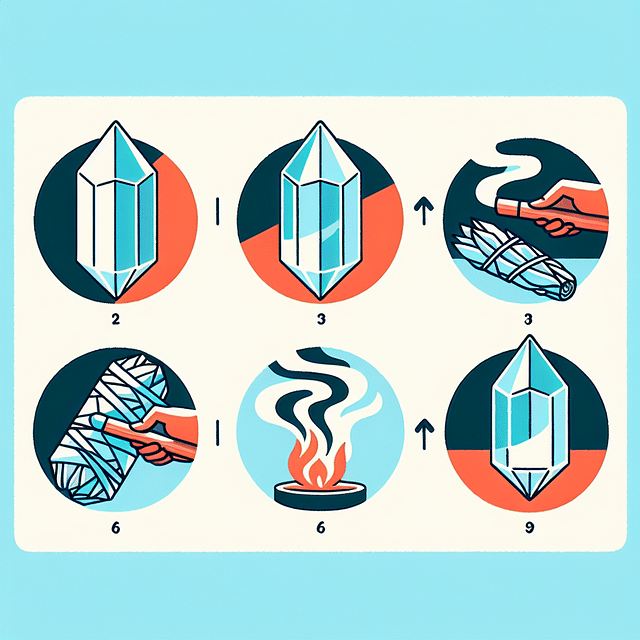 2

3

3

6

6

9